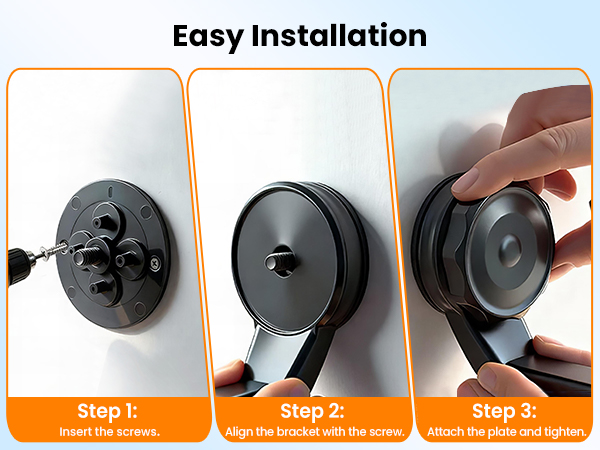 Easy Installation

Step 1:
Insert the screws.

Step 2:
Align the bracket with the screw.

Step 3:
Attach the plate and tighten.