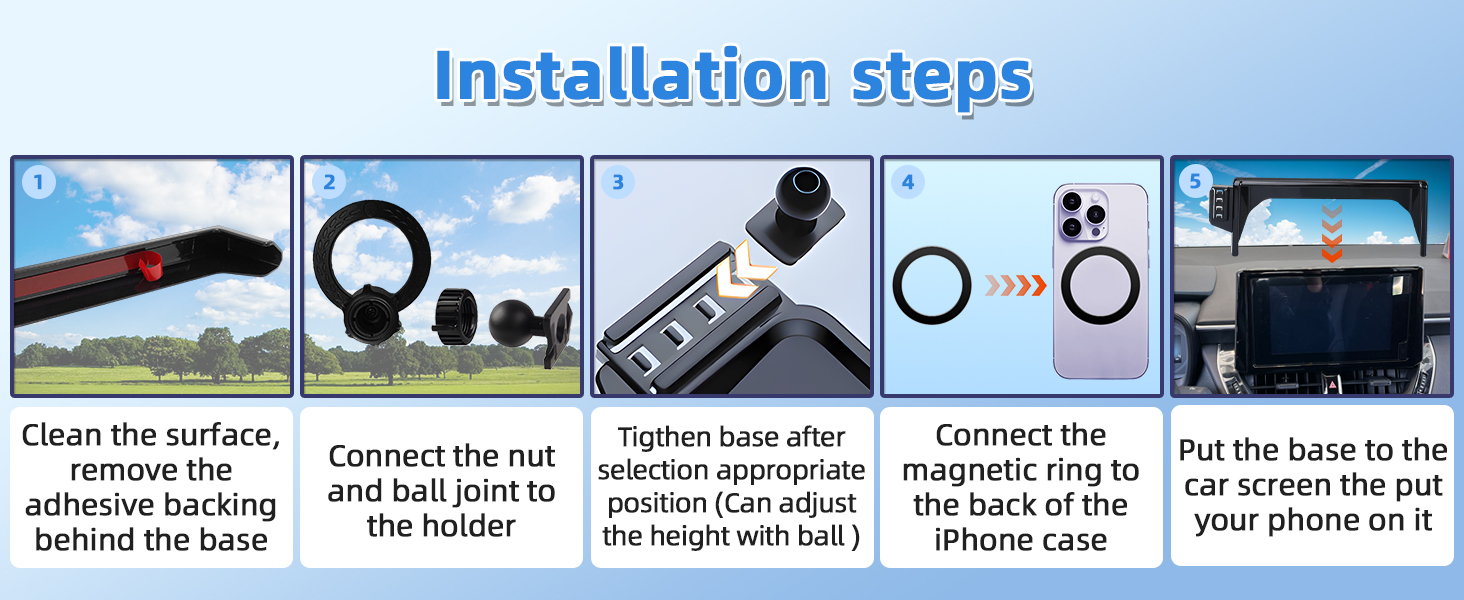 Installation steps

1

Clean the surface, remove the adhesive backing behind the base

2

Connect the nut and ball joint to the holder

3

Tigthen base after selection appropriate position (Can adjust the height with ball )

4

Connect the magnetic ring to the back of the iPhone case

5

Put the base to the car screen the put your phone on it