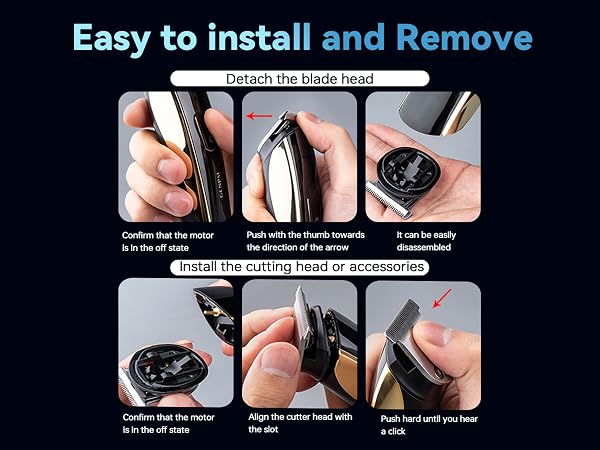 Easy to install and Remove

Detach the blade head

Confirm that the motor is in the off state

Push with the thumb towards the direction of the arrow

It can be easily disassembled

Install the cutting head or accessories

Confirm that the motor is in the off state

Align the cutter head with the slot

Push hard until you hear a click