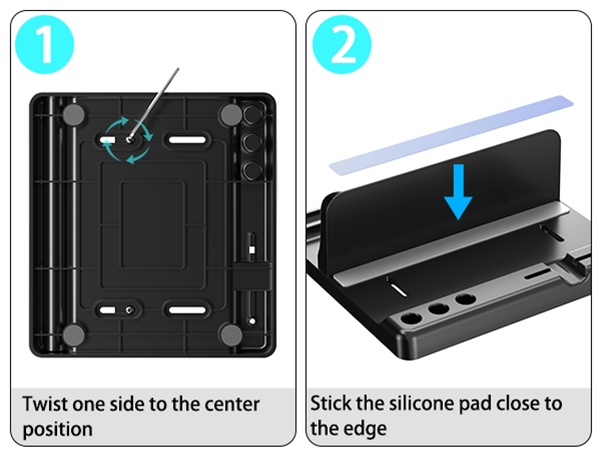 1

Twist one side to the center position

2

Stick the silicone pad close to the edge