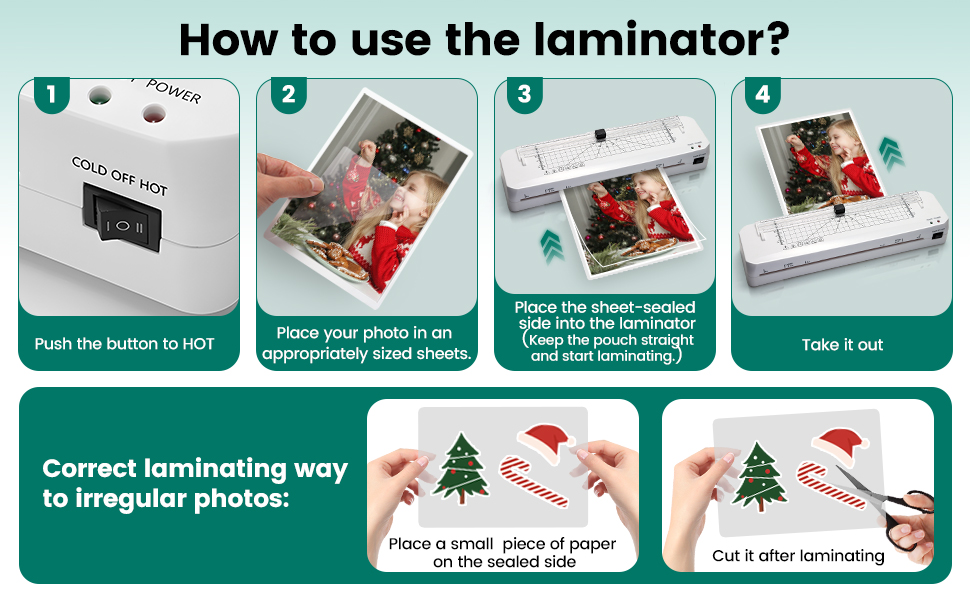 How to use the laminator?

1

POWER

COLD OFF HOT

Push the button to HOT

2

Place your photo in an appropriately sized sheets.

3

Place the sheet-sealed side into the laminator (Keep the pouch straight and start laminating.)

4

Take it out

Correct laminating way to irregular photos:

Place a small piece of paper on the sealed side

Cut it after laminating