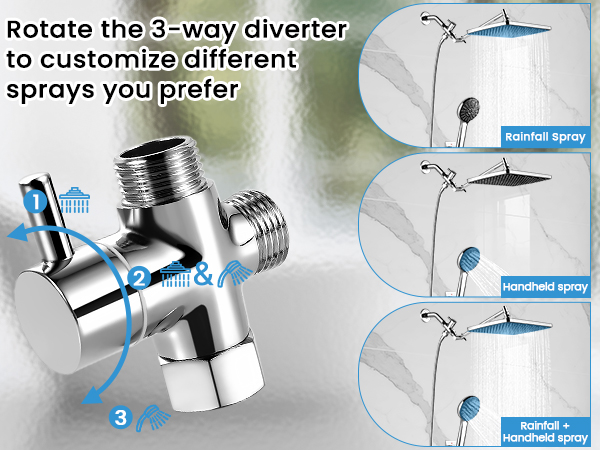 Rotate the 3-way diverter to customize different sprays you prefer

1

2 &

3

Rainfall Spray

Handheld spray

Rainfall + Handheld spray