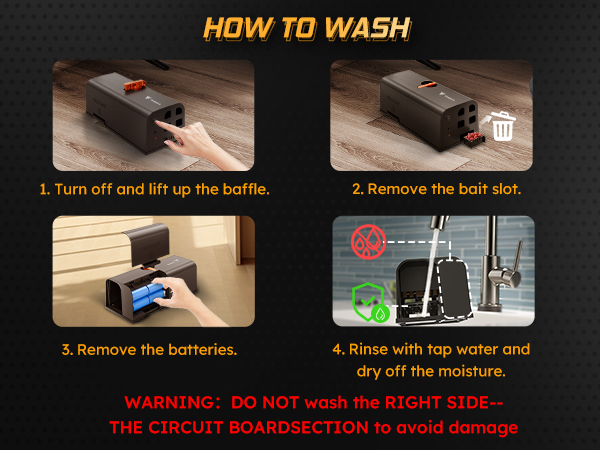 HOW TO WASH

1. Turn off and lift up the baffle.

2. Remove the bait slot.

3. Remove the batteries.

4. Rinse with tap water and dry off the moisture.

WARNING: DO NOT wash the RIGHT SIDE-- THE CIRCUIT BOARDSECTION to avoid damage