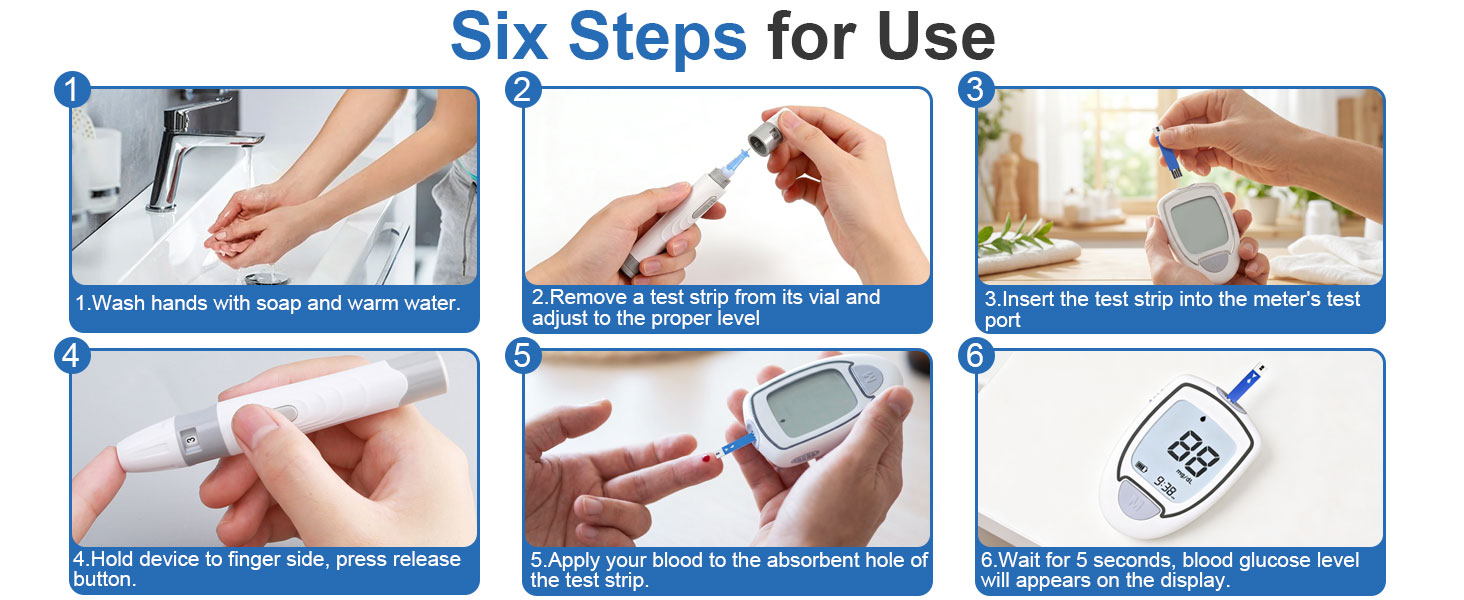 Six Steps for Use

1

1.Wash hands with soap and warm water.

2

2.Remove a test strip from its vial and adjust to the proper level

3

3.Insert the test strip into the meter's test port

4

3

4.Hold device to finger side, press release button.

5

5.Apply your blood to the absorbent hole of the test strip.

6

88

mg/dL

9:38

6.Wait for 5 seconds, blood glucose level will appears on the display.