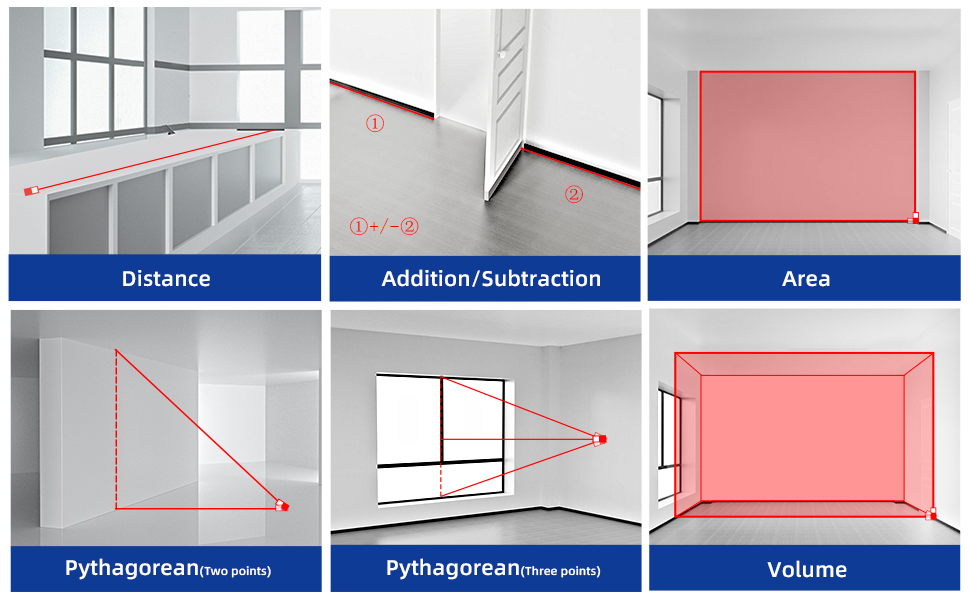 Distance

①

②

①+/−②

Addition/Subtraction

Area

Pythagorean(Two points)

Pythagorean(Three points)

Volume