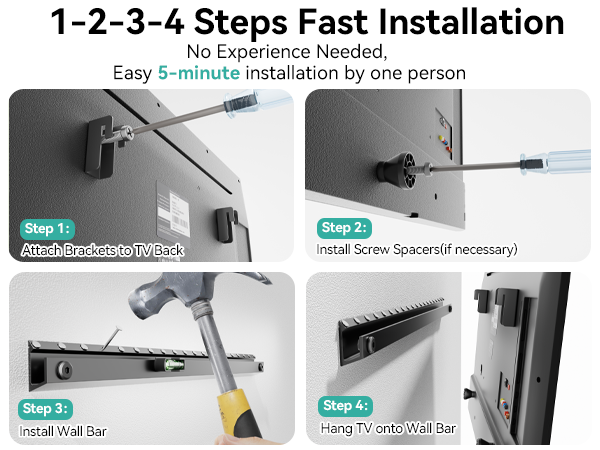 1-2-3-4 Steps Fast Installation

No Experience Needed,
Easy 5-minute installation by one person

Step 1:
Attach Brackets to TV Back

Step 2:
Install Screw Spacers(if necessary)

Step 3:
Install Wall Bar

Step 4:
Hang TV onto Wall Bar