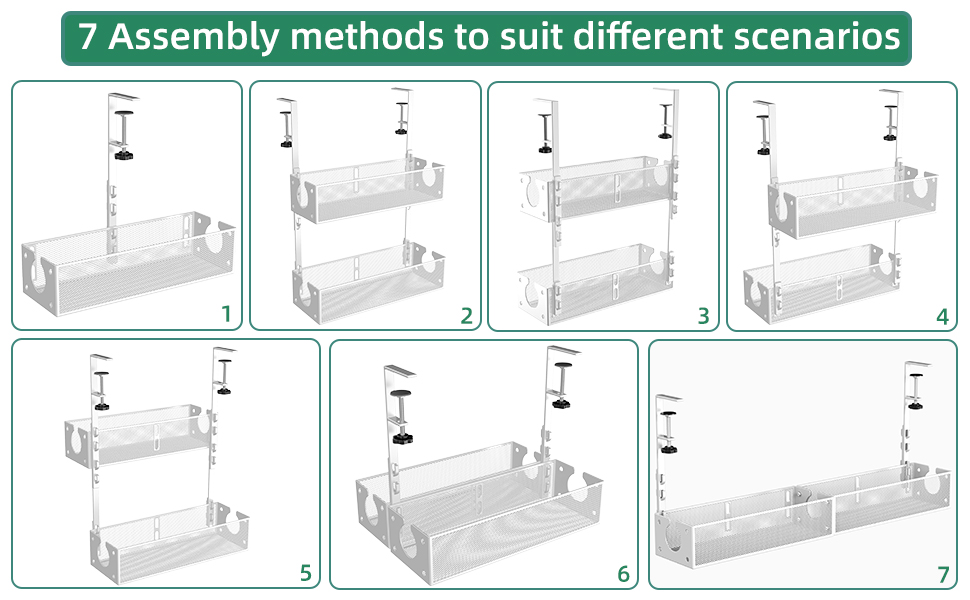 7 Assembly methods to suit different scenarios

1

2

3

4

5

6

7