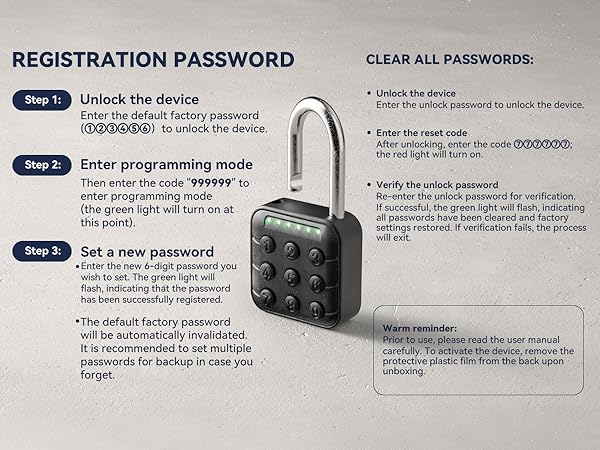 REGISTRATION PASSWORD

Step 1: Unlock the device
Enter the default factory password (①②③④⑤⑥) to unlock the device.

Step 2: Enter programming mode
Then enter the code "999999" to enter programming mode (the green light will turn on at this point).

Step 3: Set a new password
•Enter the new 6-digit password you wish to set. The green light will flash, indicating that the password has been successfully registered.

•The default factory password will be automatically invalidated. It is recommended to set multiple passwords for backup in case you forget.

1 2 3
4 5 6
7 8 9

CLEAR ALL PASSWORDS:

• Unlock the device
Enter the unlock password to unlock the device.

• Enter the reset code
After unlocking, enter the code ⑦⑦⑦⑦⑦⑦; the red light will turn on.

• Verify the unlock password
Re-enter the unlock password for verification. If successful, the green light will flash, indicating all passwords have been cleared and factory settings restored. If verification fails, the process will exit.

Warm reminder:
Prior to use, please read the user manual carefully. To activate the device, remove the protective plastic film from the back upon unboxing.