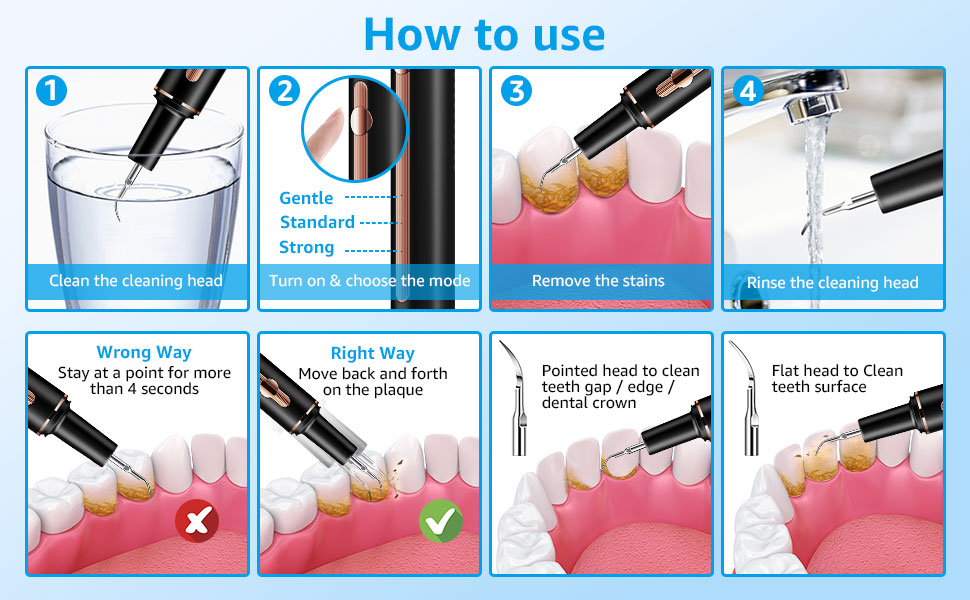 How to use

1
Clean the cleaning head

2
Gentle
Standard
Strong
Turn on & choose the mode

3
Remove the stains

4
Rinse the cleaning head

Wrong Way
Stay at a point for more than 4 seconds

Right Way
Move back and forth on the plaque

Pointed head to clean teeth gap / edge / dental crown

Flat head to Clean teeth surface