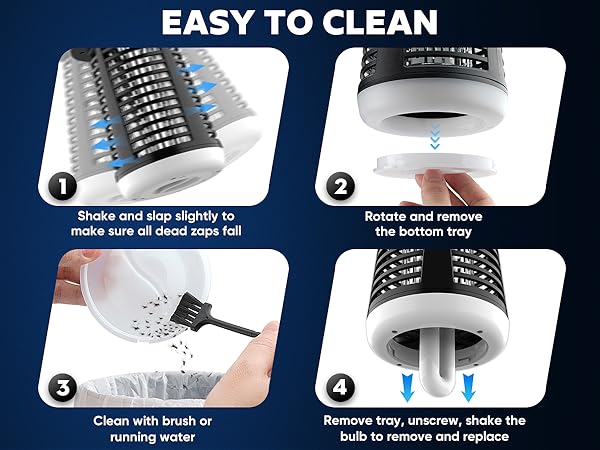 EASY TO CLEAN

1

Shake and slap slightly to make sure all dead zaps fall

2

Rotate and remove the bottom tray

3

Clean with brush or running water

4

Remove tray, unscrew, shake the bulb to remove and replace