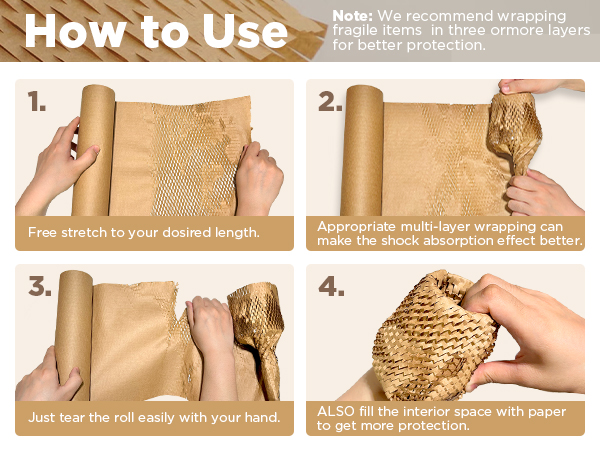 How to Use

Note: We recommend wrapping fragile items in three ormore layers for better protection.

1.

Free stretch to your dosired length.

2.

Appropriate multi-layer wrapping can make the shock absorption effect better.

3.

Just tear the roll easily with your hand.

4.

ALSO fill the interior space with paper to get more protection.