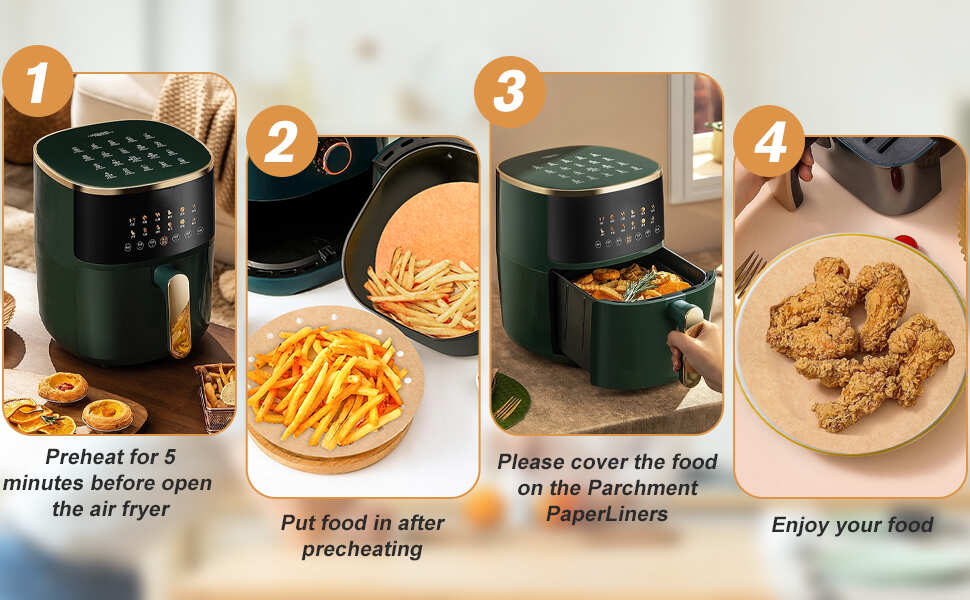 1

Preheat for 5 minutes before open the air fryer

2

Put food in after precheating

3

Please cover the food on the Parchment PaperLiners

4

Enjoy your food