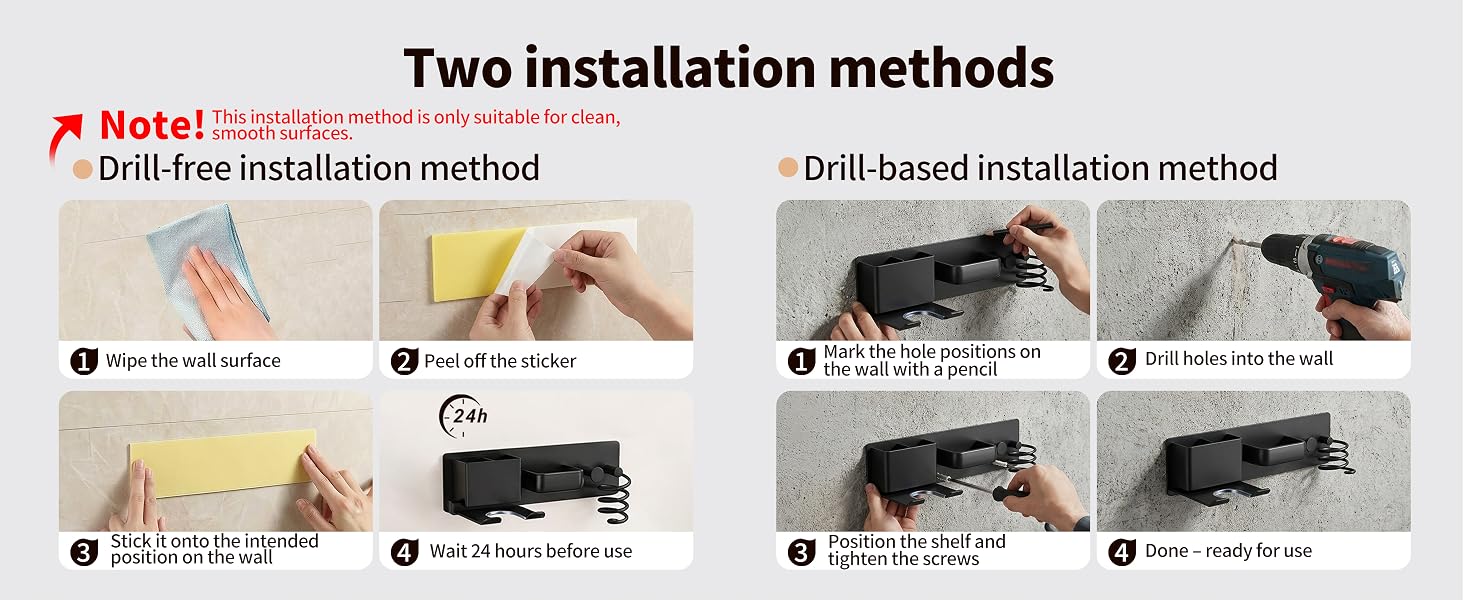 Two installation methods

Note! This installation method is only suitable for clean, smooth surfaces.

Drill-free installation method

1 Wipe the wall surface

2 Peel off the sticker

3 Stick it onto the intended position on the wall

24h

4 Wait 24 hours before use

Drill-based installation method

1 Mark the hole positions on the wall with a pencil

2 Drill holes into the wall

3 Position the shelf and tighten the screws

4 Done – ready for use