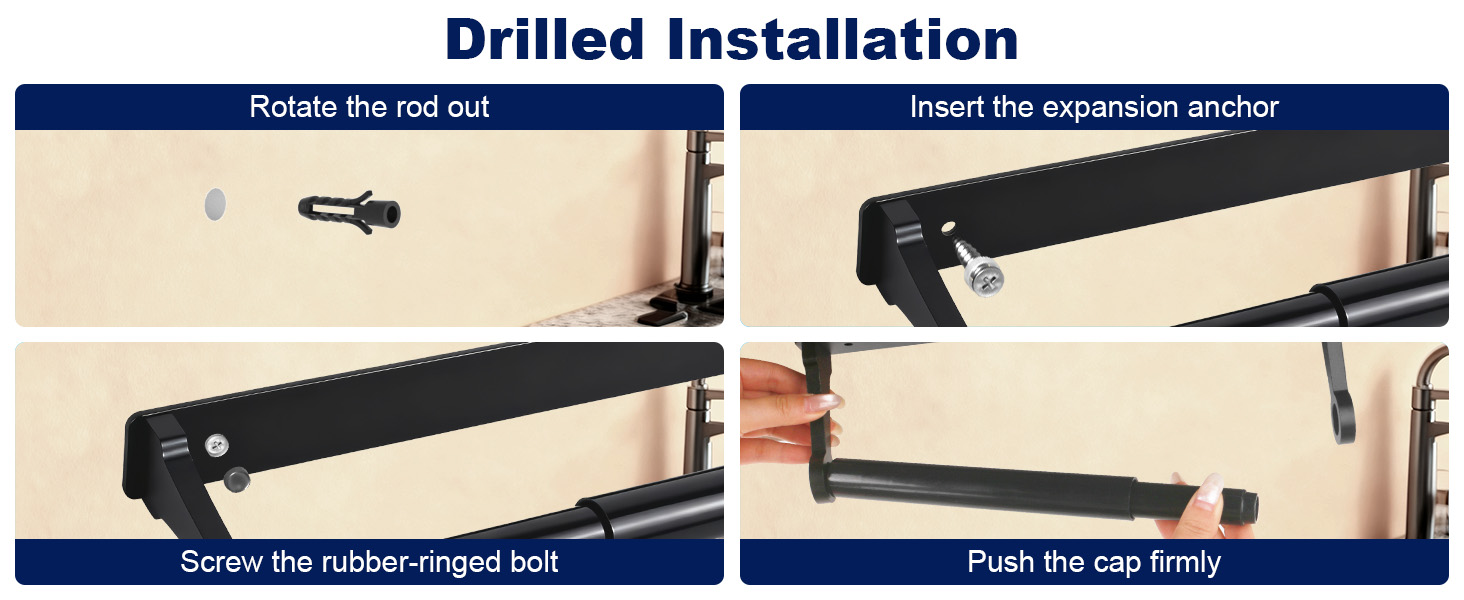 Drilled Installation

Rotate the rod out

Insert the expansion anchor

Screw the rubber-ringed bolt

Push the cap firmly