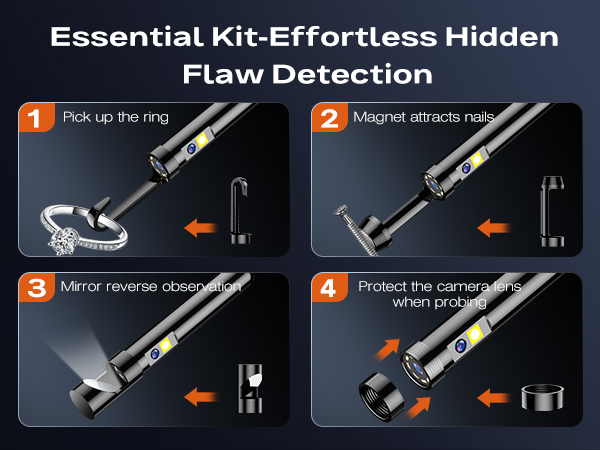 Essential Kit-Effortless Hidden Flaw Detection

1 Pick up the ring

2 Magnet attracts nails

3 Mirror reverse observation

4 Protect the camera lens when probing