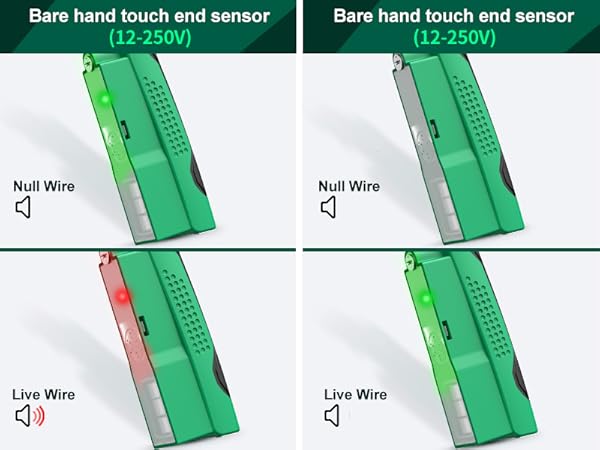 Bare hand touch end sensor
(12-250V)

Null Wire

Live Wire

Bare hand touch end sensor
(12-250V)

Null Wire

Live Wire