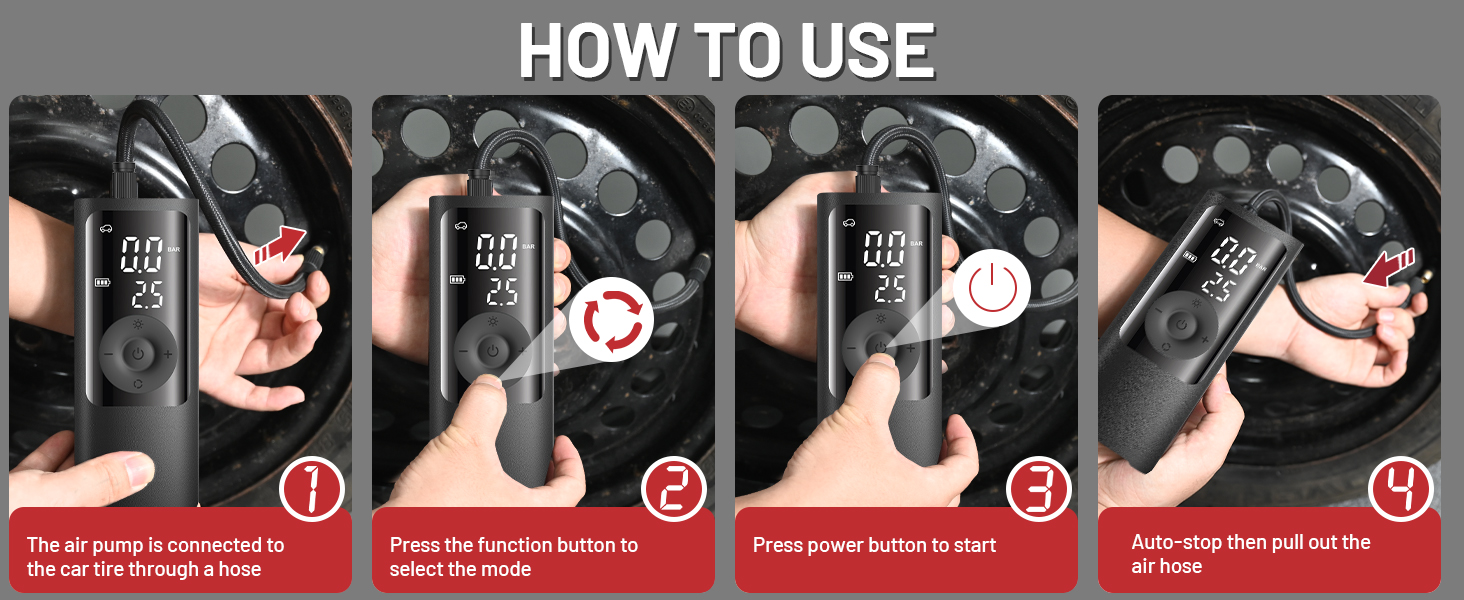 HOW TO USE

0.0 BAR
2.5

1

The air pump is connected to the car tire through a hose

0.0 BAR
2.5

2

Press the function button to select the mode

0.0 BAR
2.5

3

Press power button to start

0.0 BAR
2.5

4

Auto-stop then pull out the air hose