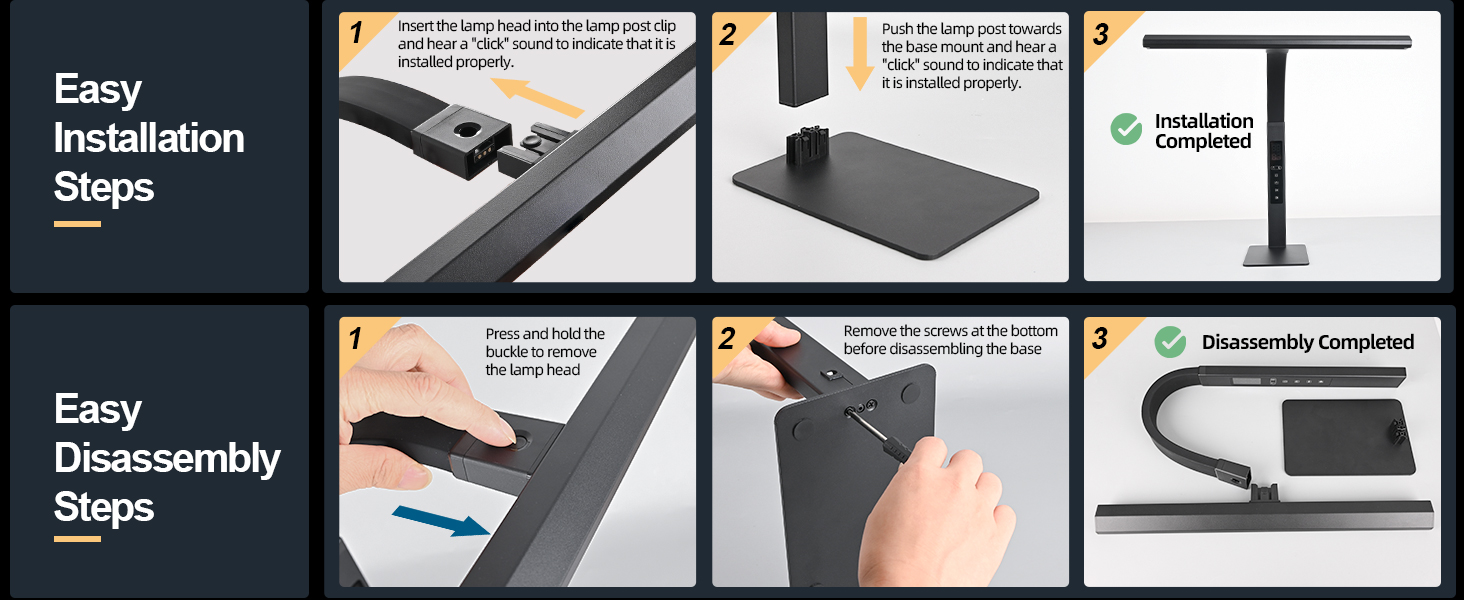 Easy Installation Steps

1 Insert the lamp head into the lamp post clip and hear a "click" sound to indicate that it is installed properly.

2 Push the lamp post towards the base mount and hear a "click" sound to indicate that it is installed properly.

3 Installation Completed

Easy Disassembly Steps

1 Press and hold the buckle to remove the lamp head

2 Remove the screws at the bottom before disassembling the base

3 Disassembly Completed