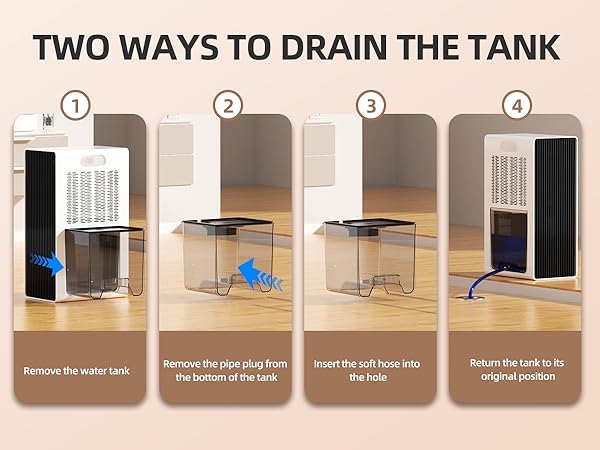 TWO WAYS TO DRAIN THE TANK

1

Remove the water tank

2

Remove the pipe plug from the bottom of the tank

3

Insert the soft hose into the hole

4

Return the tank to its original position