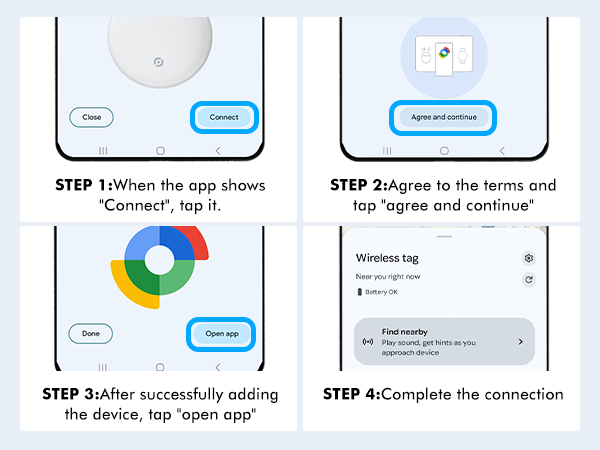 Close

Connect

STEP 1:When the app shows "Connect", tap it.

Agree and continue

STEP 2:Agree to the terms and tap "agree and continue"

Done

Open app

STEP 3:After successfully adding the device, tap "open app"

Wireless tag

Near you right now

Battery OK

Find nearby

Play sound, get hints as you approach device

STEP 4:Complete the connection