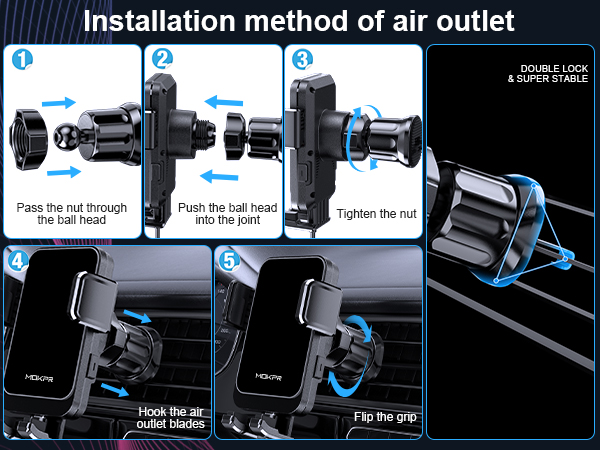 Installation method of air outlet

1
Pass the nut through the ball head

2
Push the ball head into the joint

3
Tighten the nut

DOUBLE LOCK & SUPER STABLE

4
MOKPR
Hook the air outlet blades

5
MOKPR
Flip the grip