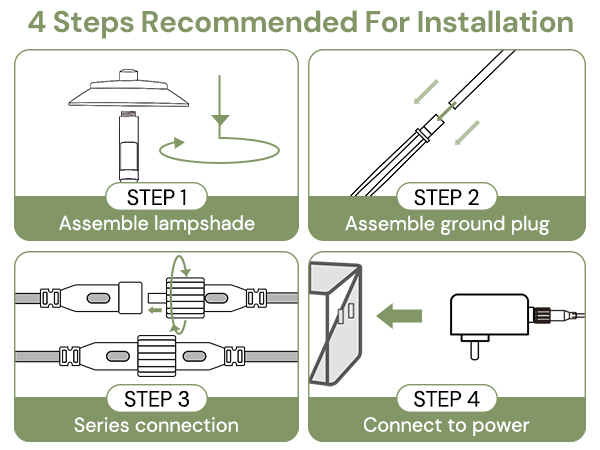 4 Steps Recommended For Installation

STEP 1
Assemble lampshade

STEP 2
Assemble ground plug

STEP 3
Series connection

STEP 4
Connect to power