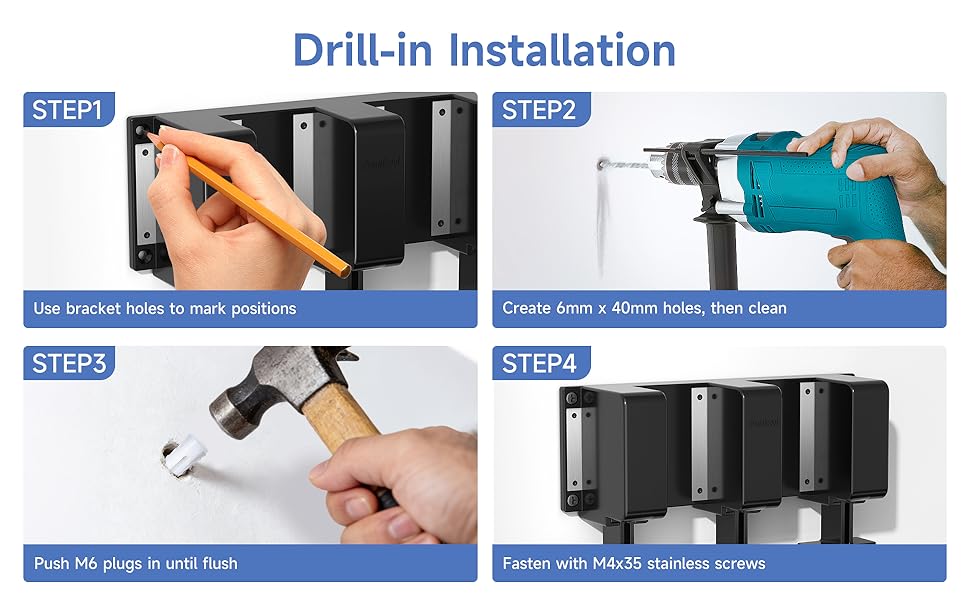 Drill-in Installation

STEP1

Use bracket holes to mark positions

STEP2

Create 6mm x 40mm holes, then clean

STEP3

Push M6 plugs in until flush

STEP4

Fasten with M4x35 stainless screws