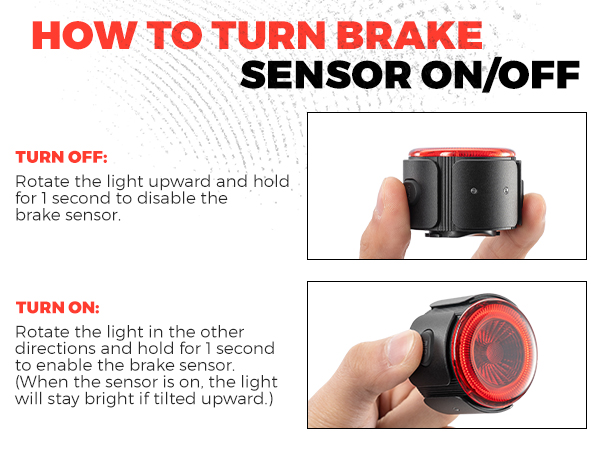 HOW TO TURN BRAKE SENSOR ON/OFF

TURN OFF:
Rotate the light upward and hold for 1 second to disable the brake sensor.

TURN ON:
Rotate the light in the other directions and hold for 1 second to enable the brake sensor. (When the sensor is on, the light will stay bright if tilted upward.)