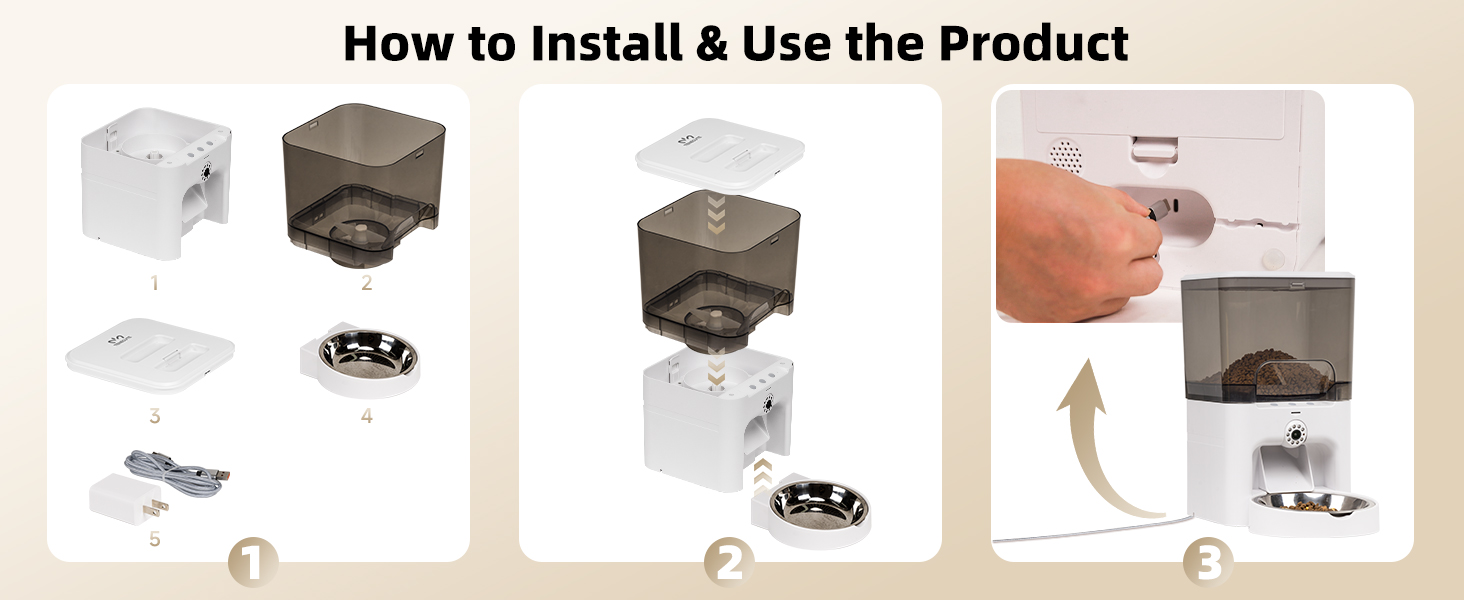 How to Install & Use the Product

1
2
3
4
5

1

2

3