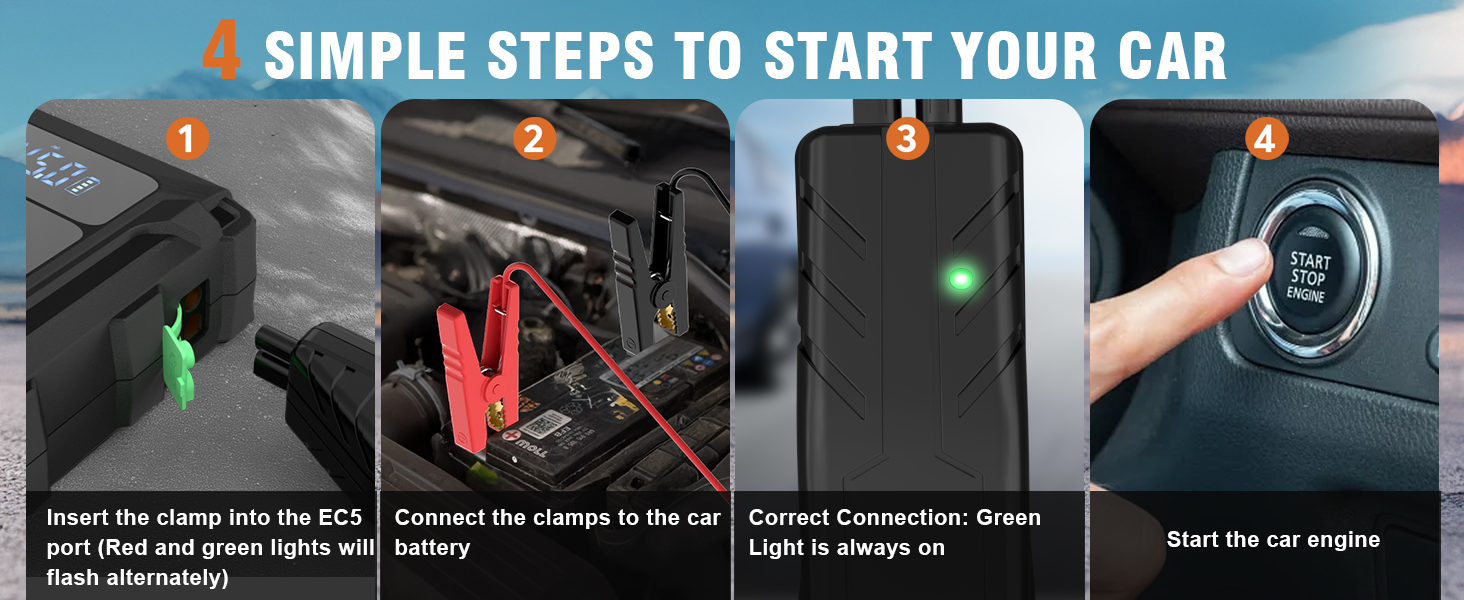 4 SIMPLE STEPS TO START YOUR CAR

1

Insert the clamp into the EC5 port (Red and green lights will flash alternately)

2

Connect the clamps to the car battery

3

Correct Connection: Green Light is always on

4

START STOP ENGINE

Start the car engine