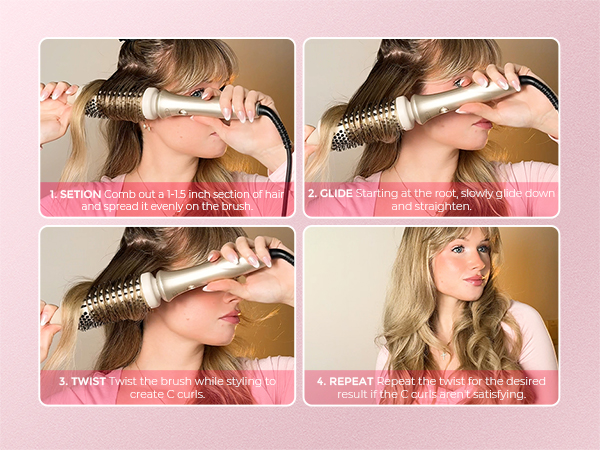 1. SETION Comb out a 1-1.5 inch section of hair and spread it evenly on the brush.

2. GLIDE Starting at the root, slowly glide down and straighten.

3. TWIST Twist the brush while styling to create C curls.

4. REPEAT Repeat the twist for the desired result if the C curls aren't satisfying.