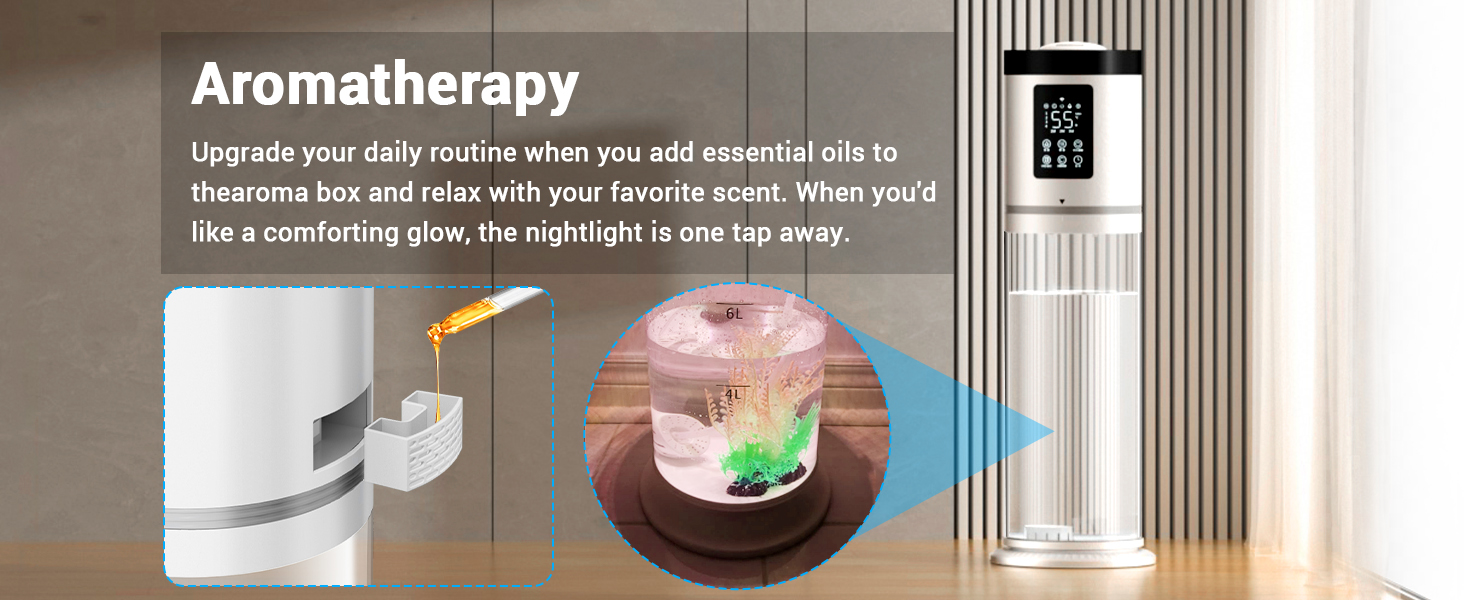 Aromatherapy

Upgrade your daily routine when you add essential oils to thearoma box and relax with your favorite scent. When you'd like a comforting glow, the nightlight is one tap away.

6L

4L

55