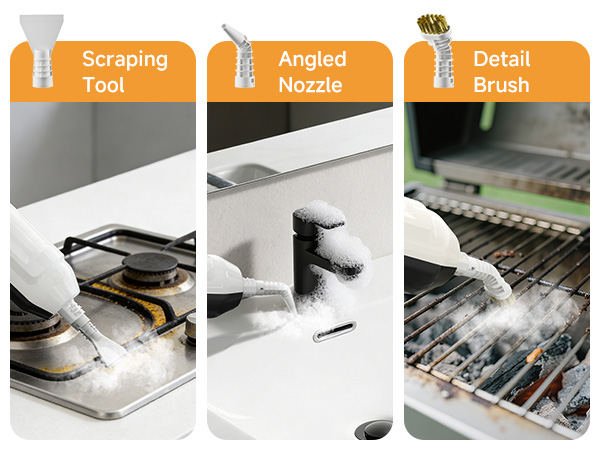 Scraping Tool

Angled Nozzle

Detail Brush