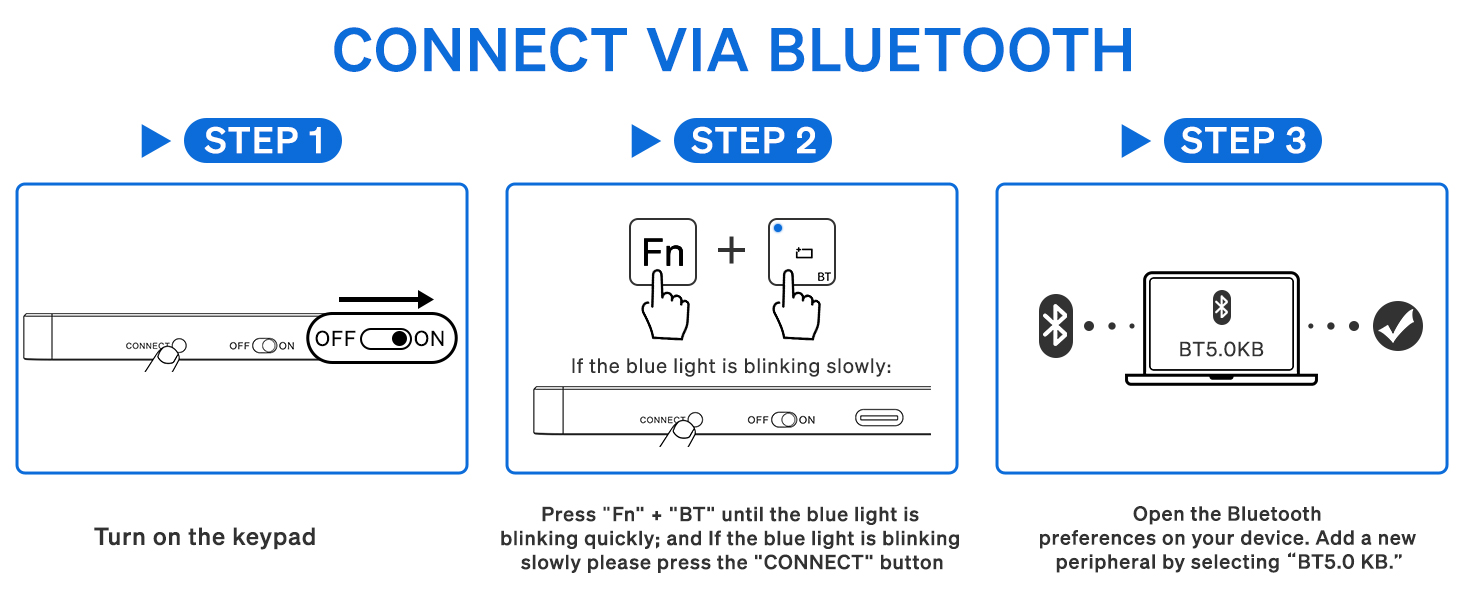 CONNECT VIA BLUETOOTH

STEP 1

CONNECT

OFF ON

OFF ON

Turn on the keypad

STEP 2

Fn + BT

If the blue light is blinking slowly:

CONNECT

OFF ON

Press "Fn" + "BT" until the blue light is blinking quickly; and If the blue light is blinking slowly please press the "CONNECT" button

STEP 3

BT5.0KB

Open the Bluetooth preferences on your device. Add a new peripheral by selecting “BT5.0 KB.”