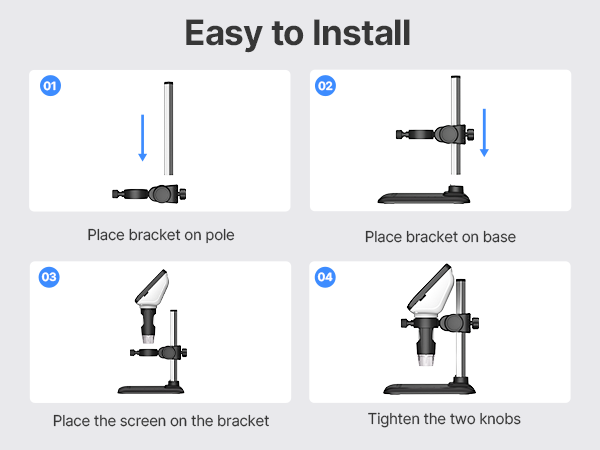 Easy to Install

01

Place bracket on pole

02

Place bracket on base

03

Place the screen on the bracket

04

Tighten the two knobs