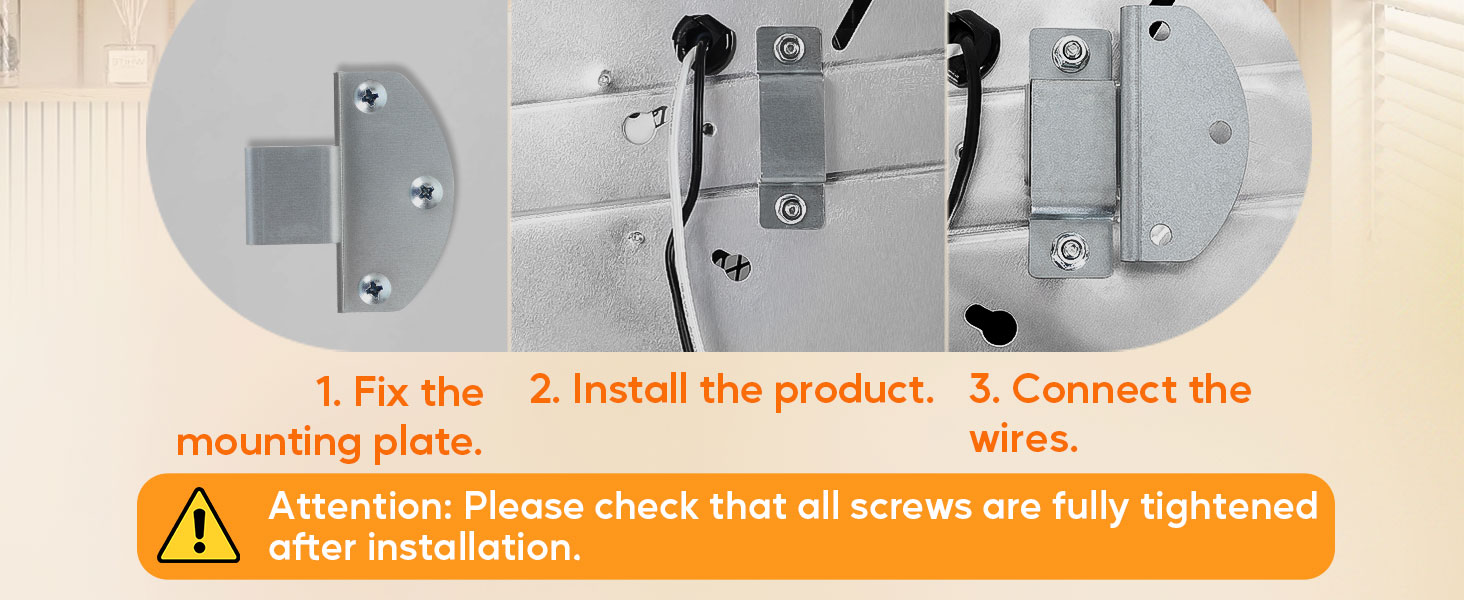 1. Fix the mounting plate.

2. Install the product.

3. Connect the wires.

Attention: Please check that all screws are fully tightened after installation.