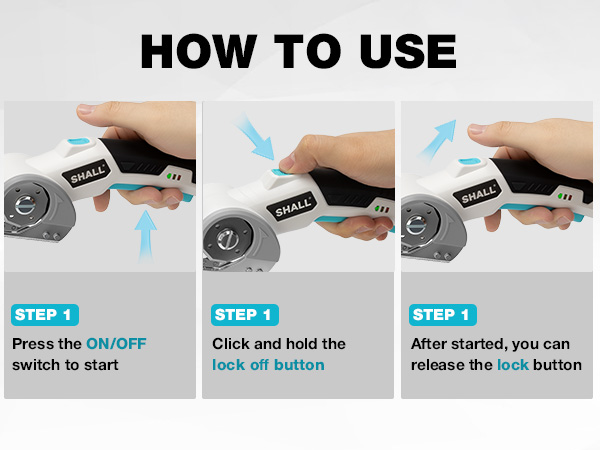 HOW TO USE

SHALL

STEP 1

Press the ON/OFF switch to start

SHALL

STEP 1

Click and hold the lock off button

SHALL

STEP 1

After started, you can release the lock button