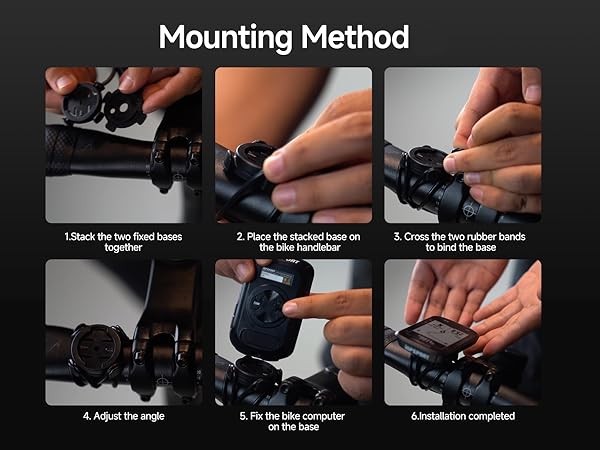 Mounting Method

1.Stack the two fixed bases together

2. Place the stacked base on the bike handlebar

3. Cross the two rubber bands to bind the base

4. Adjust the angle

5. Fix the bike computer on the base

6.Installation completed