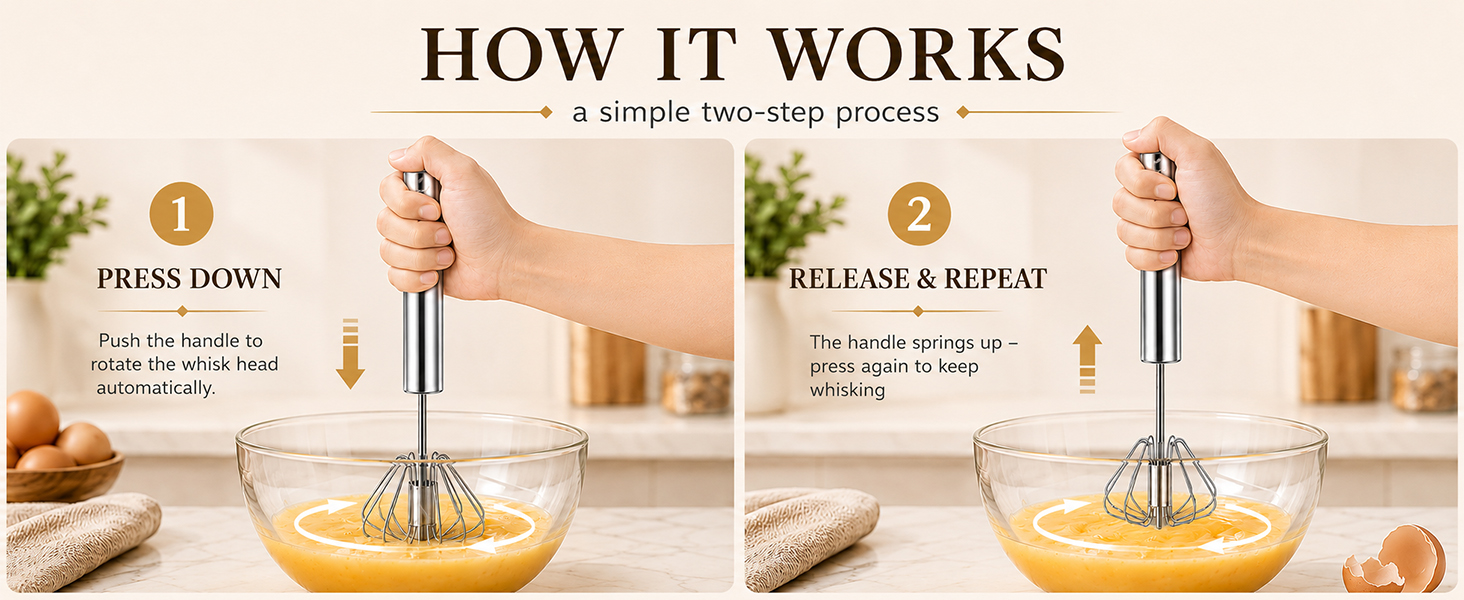 HOW IT WORKS

a simple two-step process

1

PRESS DOWN

Push the handle to rotate the whisk head automatically.

2

RELEASE & REPEAT

The handle springs up – press again to keep whisking