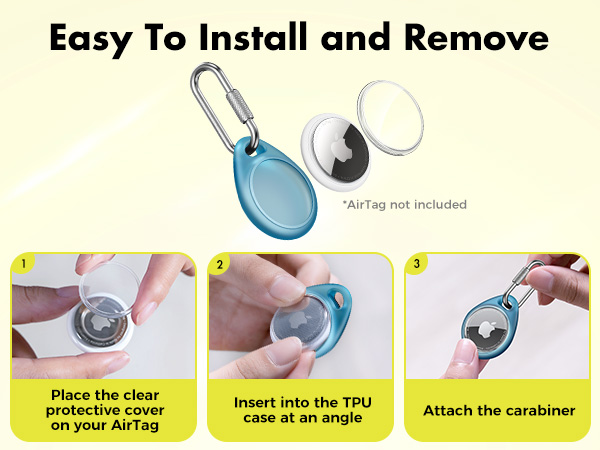 Easy To Install and Remove

*AirTag not included

1

Place the clear protective cover on your AirTag

2

Insert into the TPU case at an angle

3

Attach the carabiner