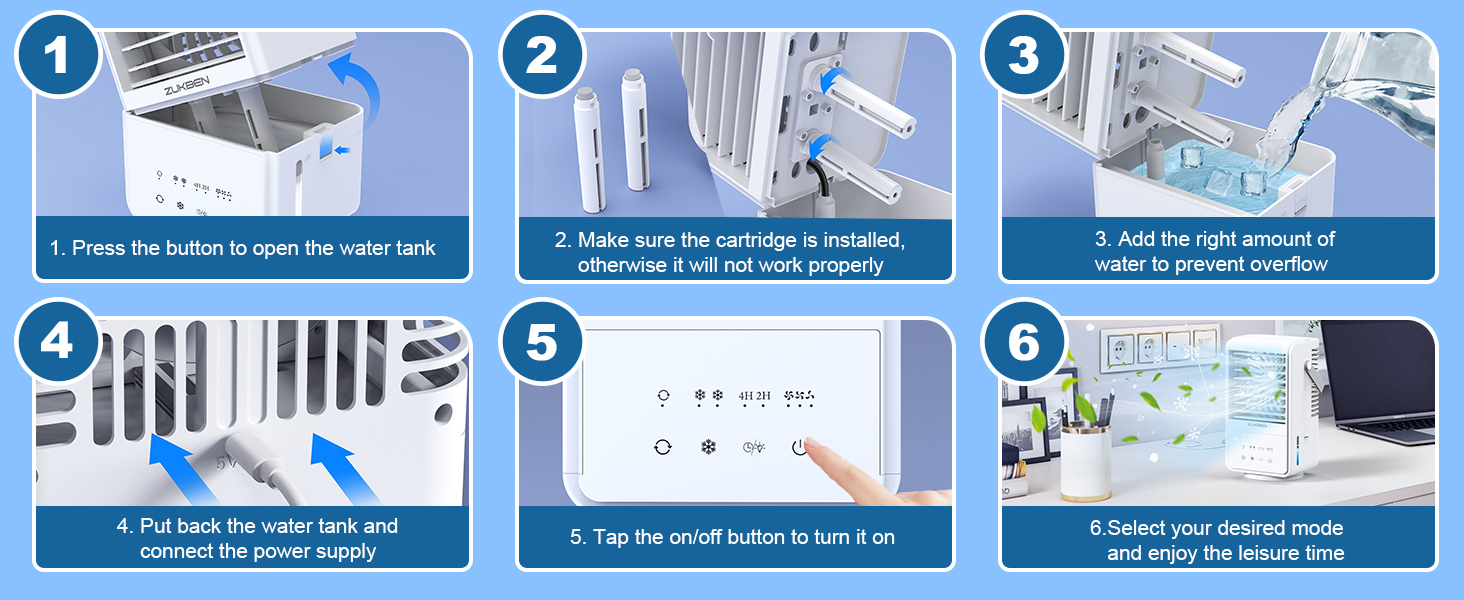 1

ZUKBEN

4H 2H

1. Press the button to open the water tank

2

2. Make sure the cartridge is installed, otherwise it will not work properly

3

3. Add the right amount of water to prevent overflow

4

5V

4. Put back the water tank and connect the power supply

5

4H 2H

5. Tap the on/off button to turn it on

6

6.Select your desired mode and enjoy the leisure time