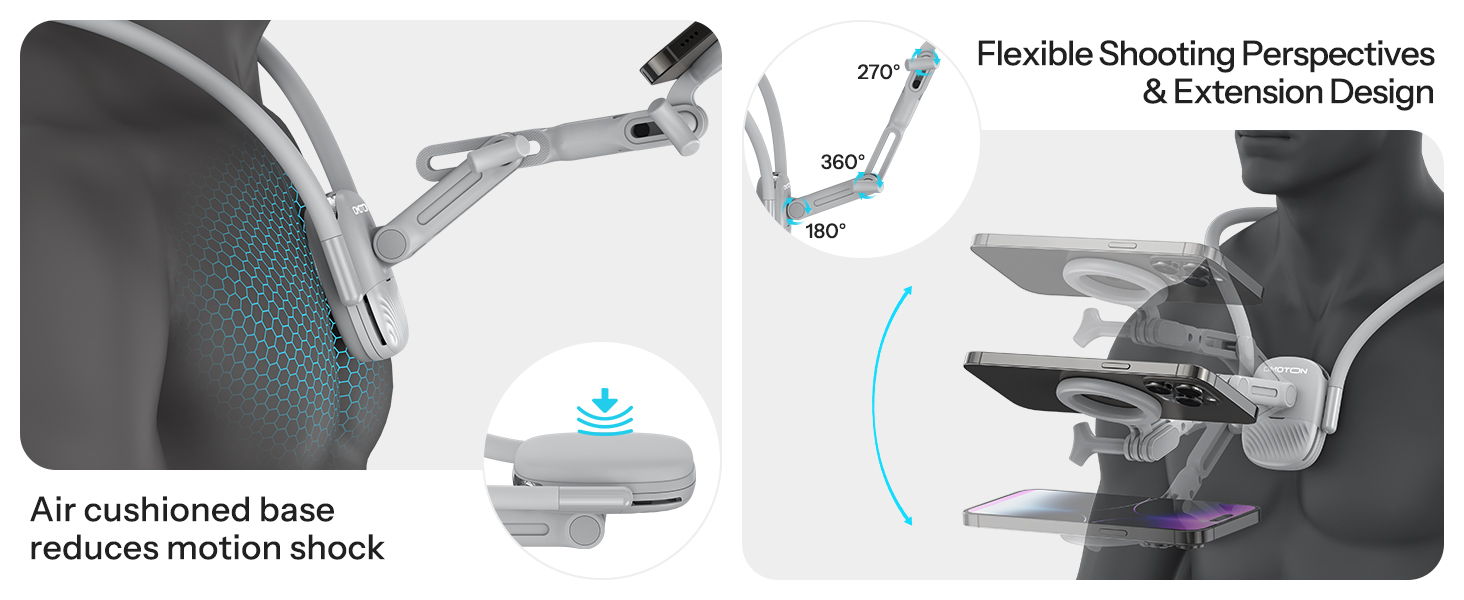 Air cushioned base reduces motion shock

Flexible Shooting Perspectives & Extension Design

270°

360°

180°

OMOTON