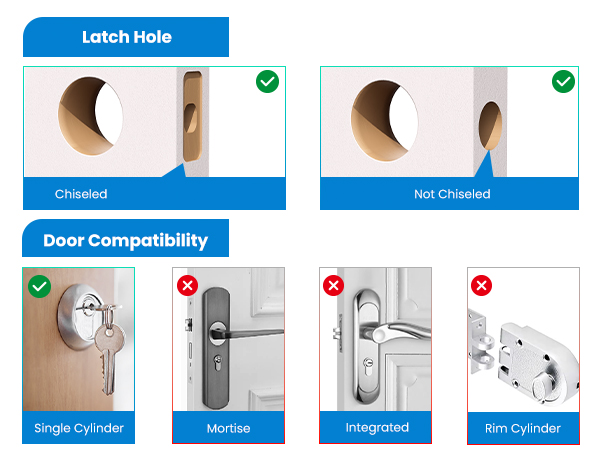 Latch Hole

Chiseled

Not Chiseled

Door Compatibility

Single Cylinder

Mortise

Integrated

Rim Cylinder