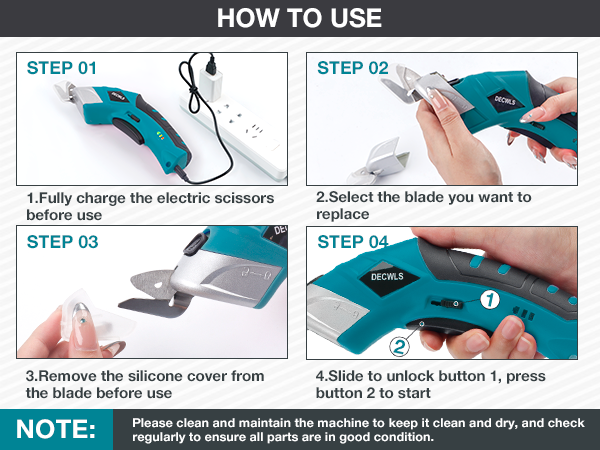 HOW TO USE

STEP 01

DECWLS

1.Fully charge the electric scissors before use

STEP 02

DECWLS

2.Select the blade you want to replace

STEP 03

3.Remove the silicone cover from the blade before use

STEP 04

DECWLS

1

2

4.Slide to unlock button 1, press button 2 to start

NOTE:

Please clean and maintain the machine to keep it clean and dry, and check regularly to ensure all parts are in good condition.