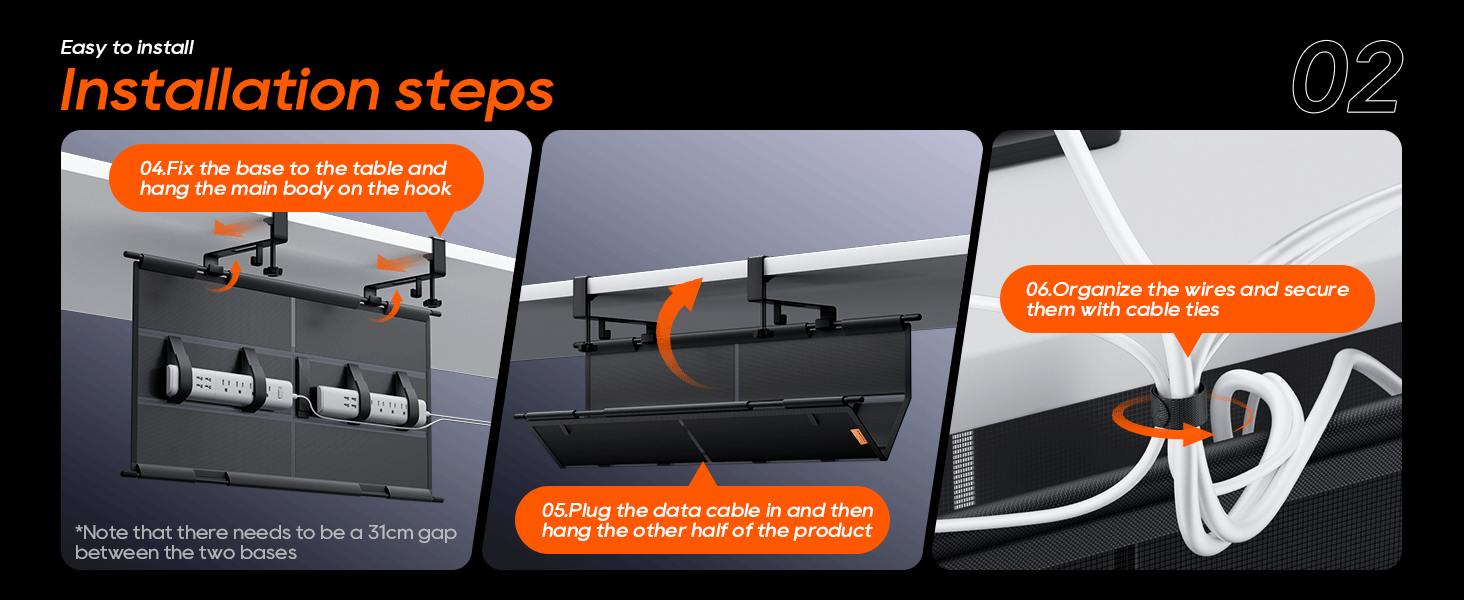 Easy to install
Installation steps
02

04.Fix the base to the table and hang the main body on the hook

*Note that there needs to be a 31cm gap between the two bases

05.Plug the data cable in and then hang the other half of the product

06.Organize the wires and secure them with cable ties