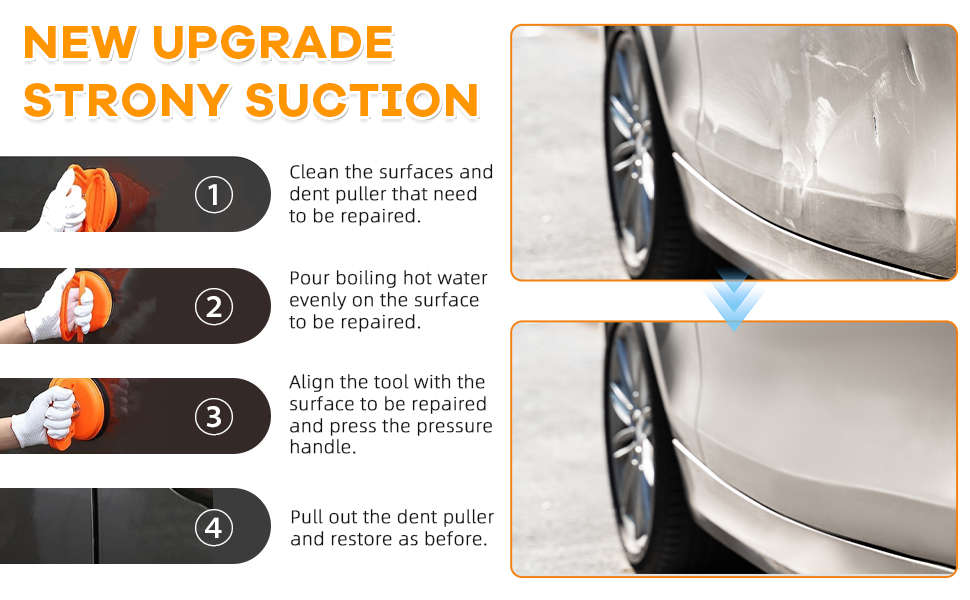 NEW UPGRADE
STRONY SUCTION

①

Clean the surfaces and dent puller that need to be repaired.

②

Pour boiling hot water evenly on the surface to be repaired.

③

Align the tool with the surface to be repaired and press the pressure handle.

④

Pull out the dent puller and restore as before.