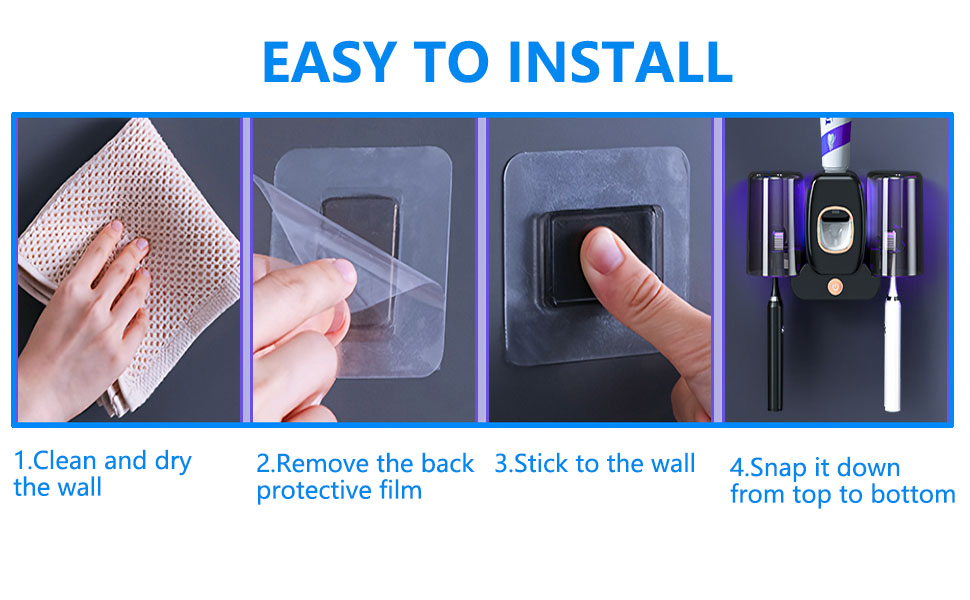 EASY TO INSTALL

1.Clean and dry the wall

2.Remove the back protective film

3.Stick to the wall

4.Snap it down from top to bottom