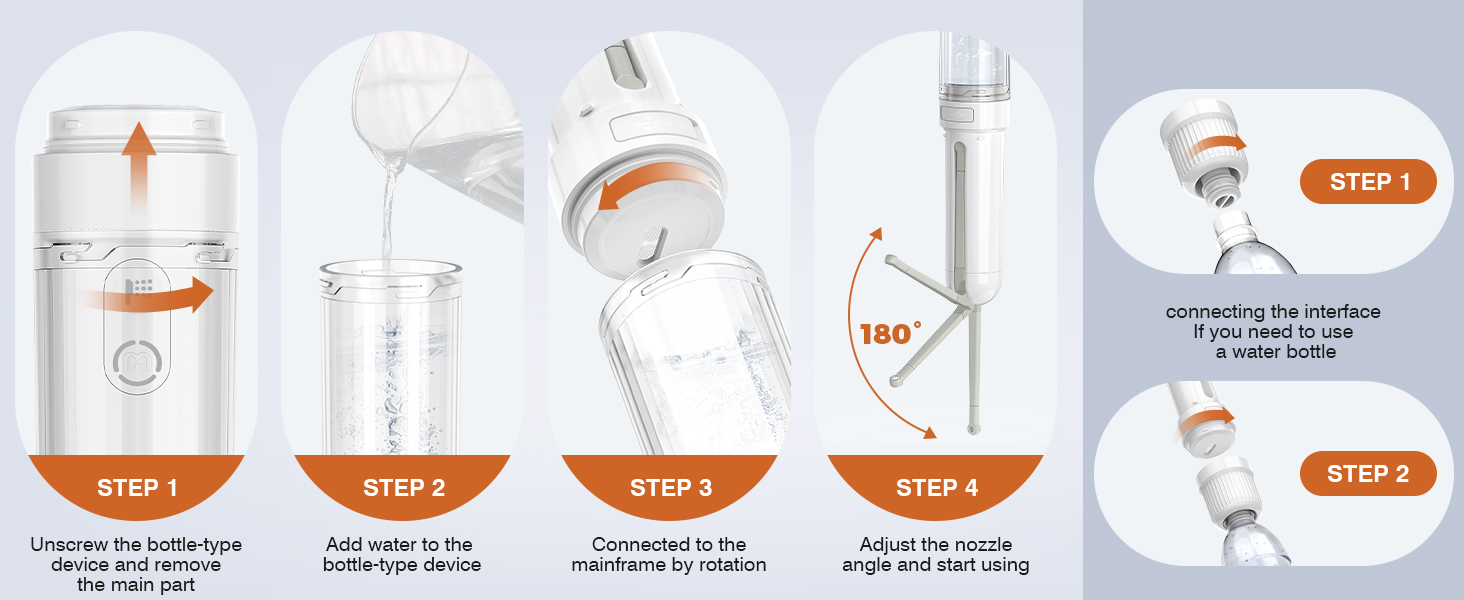 STEP 1

Unscrew the bottle-type device and remove the main part

STEP 2

Add water to the bottle-type device

STEP 3

Connected to the mainframe by rotation

180°

STEP 4

Adjust the nozzle angle and start using

STEP 1

connecting the interface If you need to use a water bottle

STEP 2