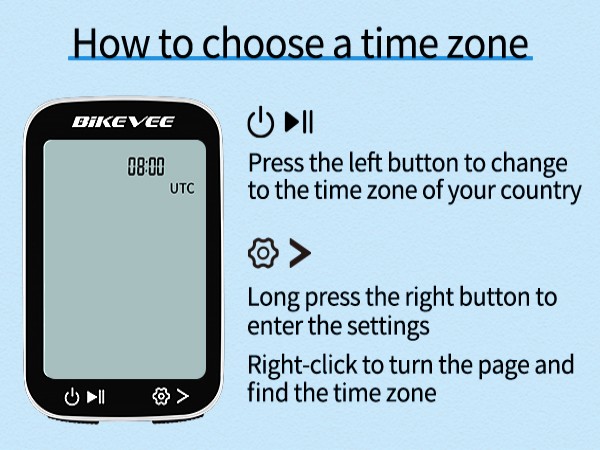 How to choose a time zone

BIKEVEE

08:00
UTC

Press the left button to change to the time zone of your country

Long press the right button to enter the settings

Right-click to turn the page and find the time zone