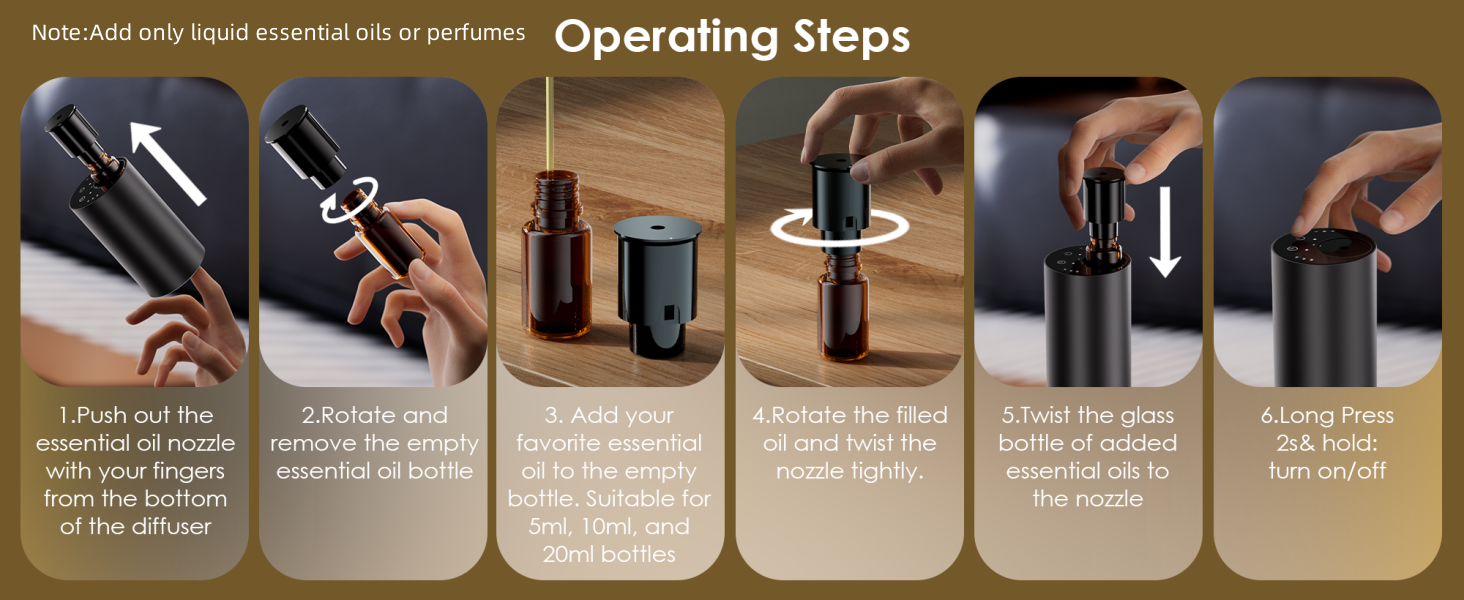 Note:Add only liquid essential oils or perfumes

Operating Steps

1.Push out the essential oil nozzle with your fingers from the bottom of the diffuser

2.Rotate and remove the empty essential oil bottle

3. Add your favorite essential oil to the empty bottle. Suitable for 5ml, 10ml, and 20ml bottles

4.Rotate the filled oil and twist the nozzle tightly.

5.Twist the glass bottle of added essential oils to the nozzle

6.Long Press 2s& hold: turn on/off